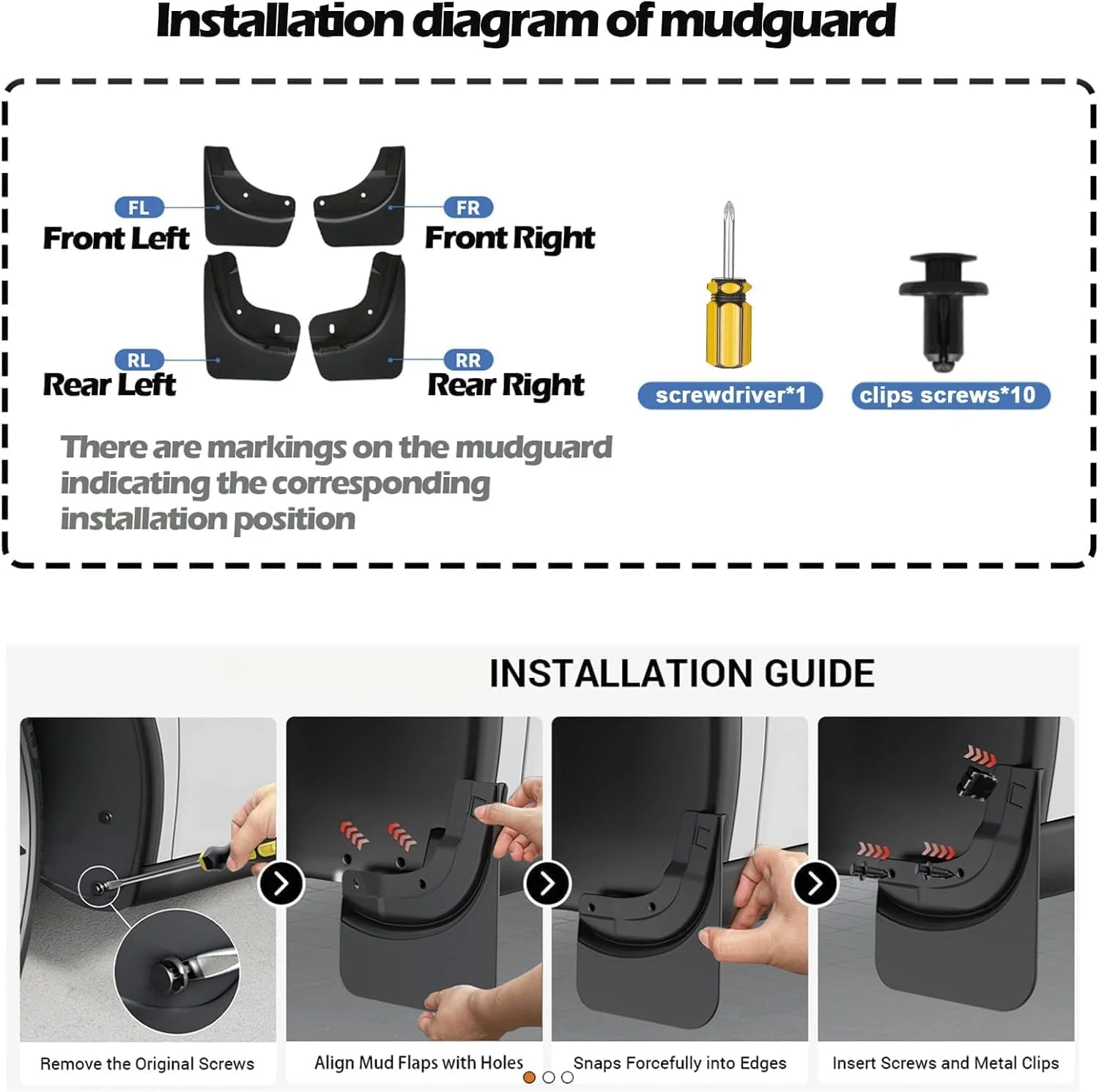 Installation diagram of mudguard

FL
Front Left

FR
Front Right

RL
Rear Left

RR
Rear Right

screwdriver*1

clips screws*10

There are markings on the mudguard indicating the corresponding installation position

INSTALLATION GUIDE

Remove the Original Screws

Align Mud Flaps with Holes

Snaps Forcefully into Edges

Insert Screws and Metal Clips